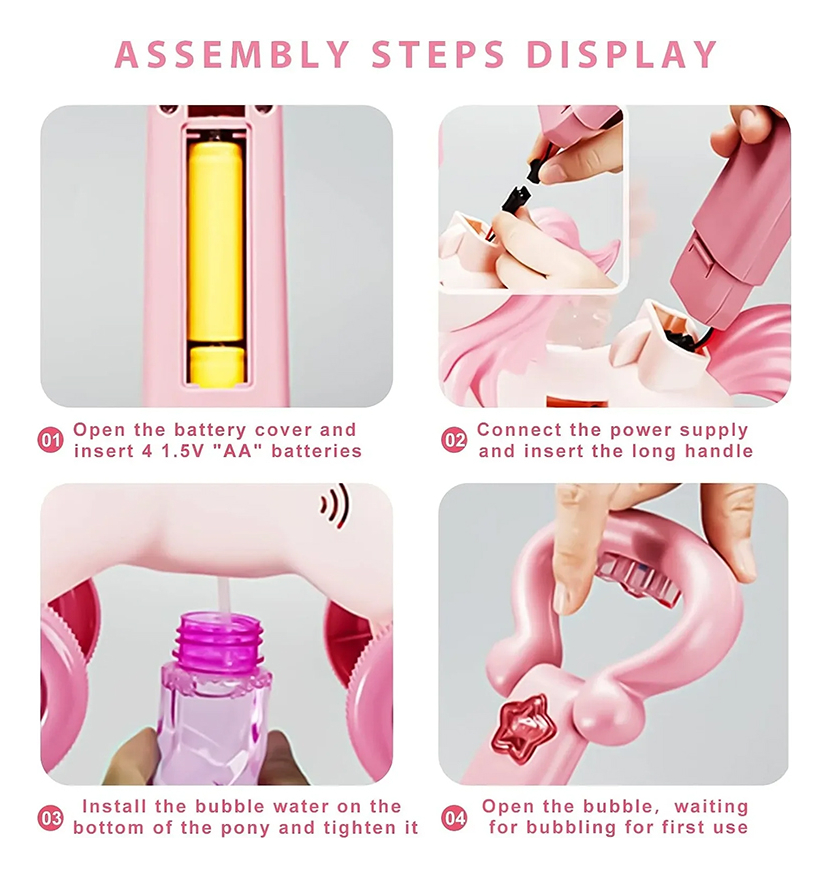 ASSEMBLY STEPS DISPLAY

01 Open the battery cover and insert 4 1.5V "AA" batteries

02 Connect the power supply and insert the long handle

03 Install the bubble water on the bottom of the pony and tighten it

04 Open the bubble, waiting for bubbling for first use