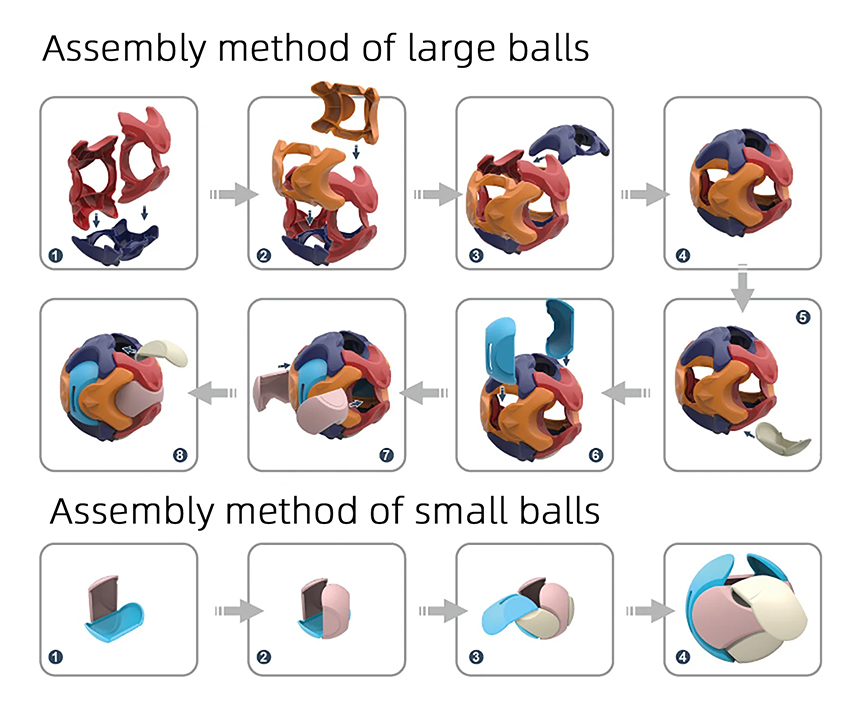 Assembly method of large balls

1

2

3

4

5

6

7

8

Assembly method of small balls

1

2

3

4